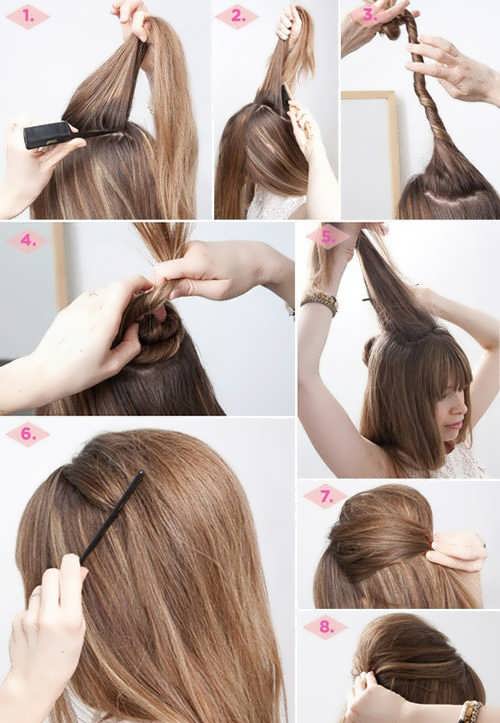 1.

2.

3.

4.

5.

6.

7.

8.