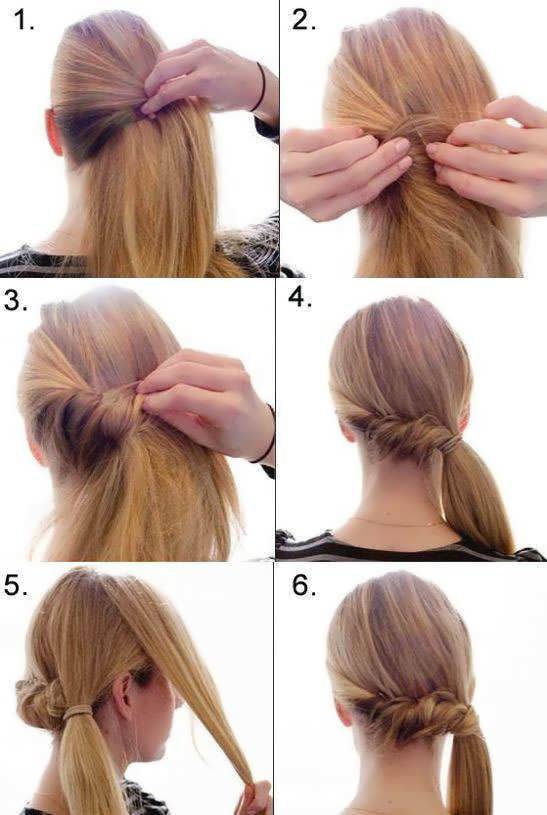 1.

2.

3.

4.

5.

6.