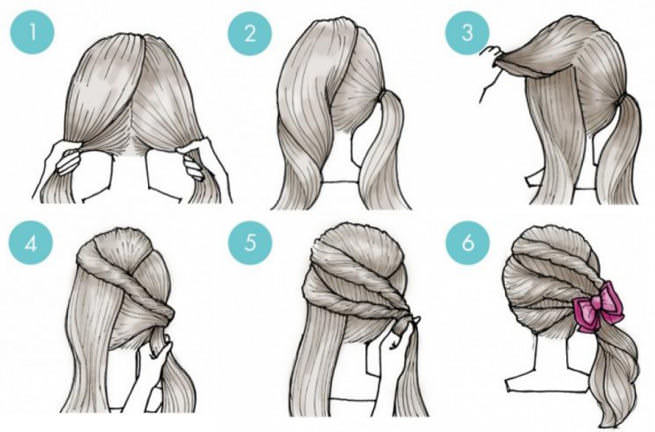 1
2
3
4
5
6