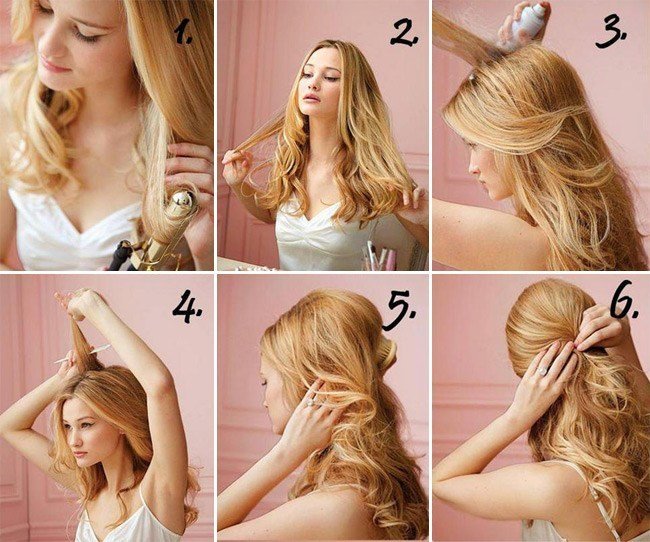 1.

2.

3.

4.

5.

6.