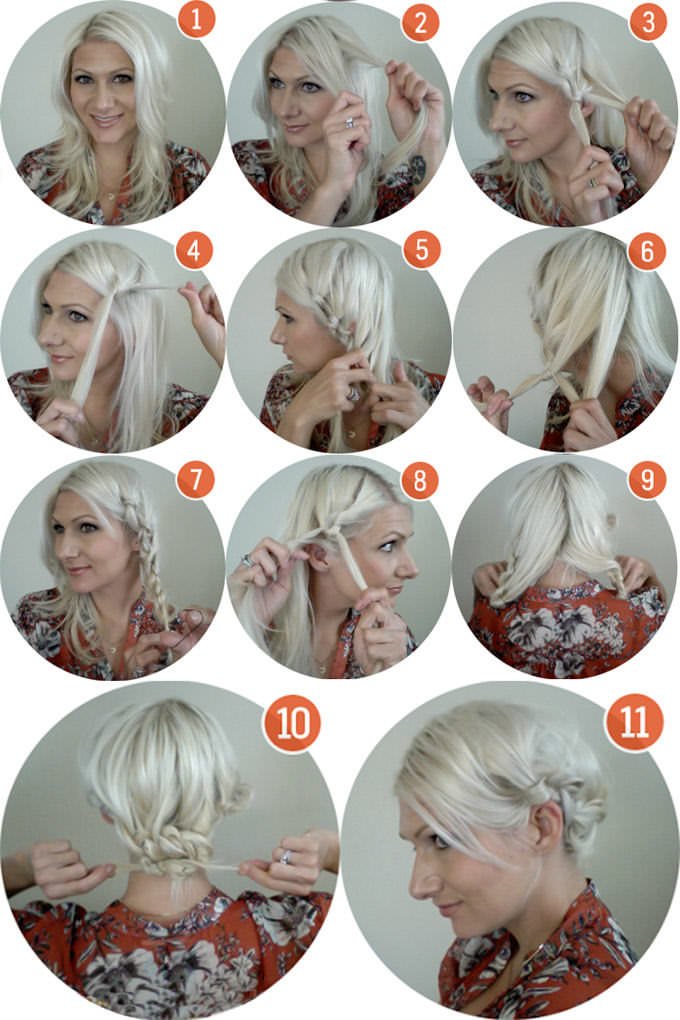 1
2
3
4
5
6
7
8
9
10
11