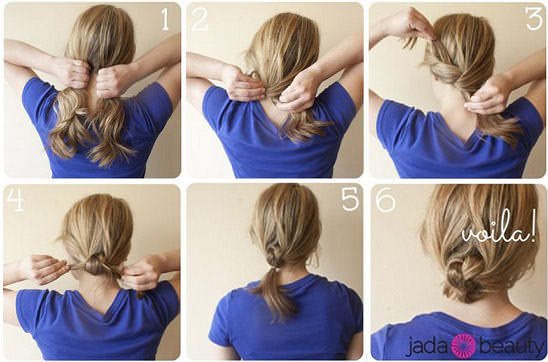 1

2

3

4

5

6

voila!

jada beauty