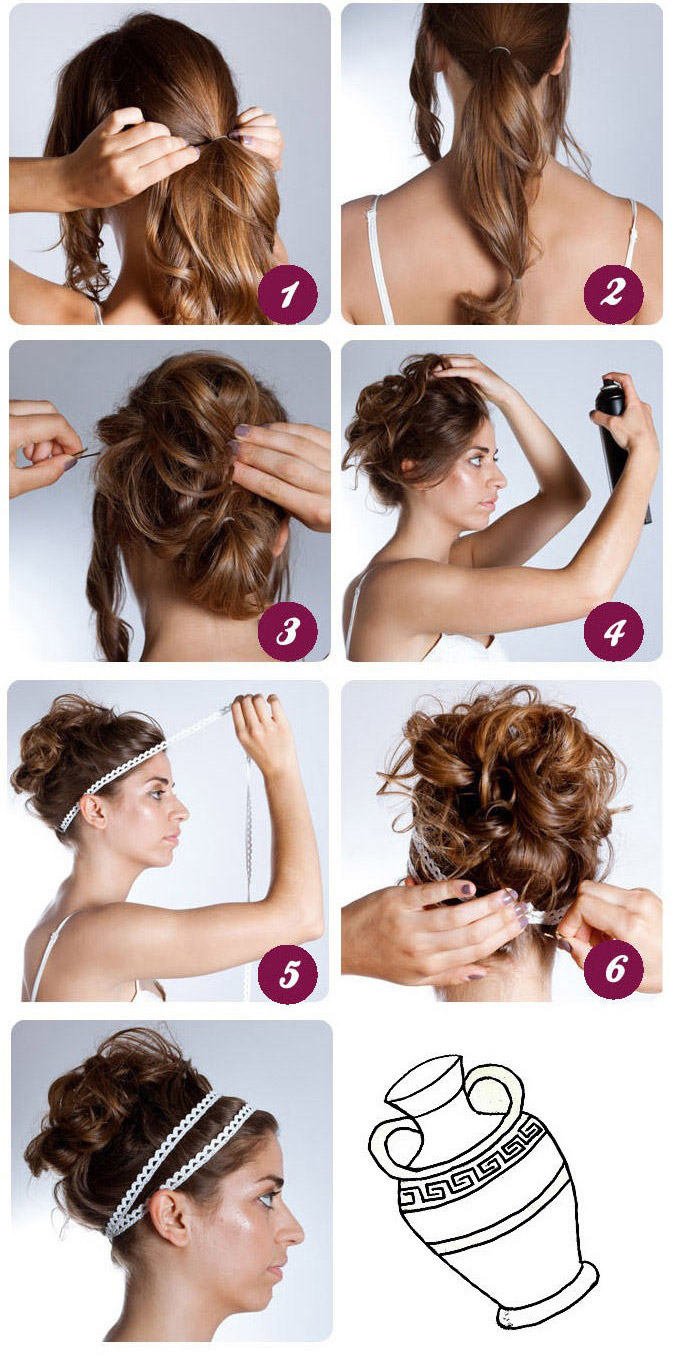 1

2

3

4

5

6