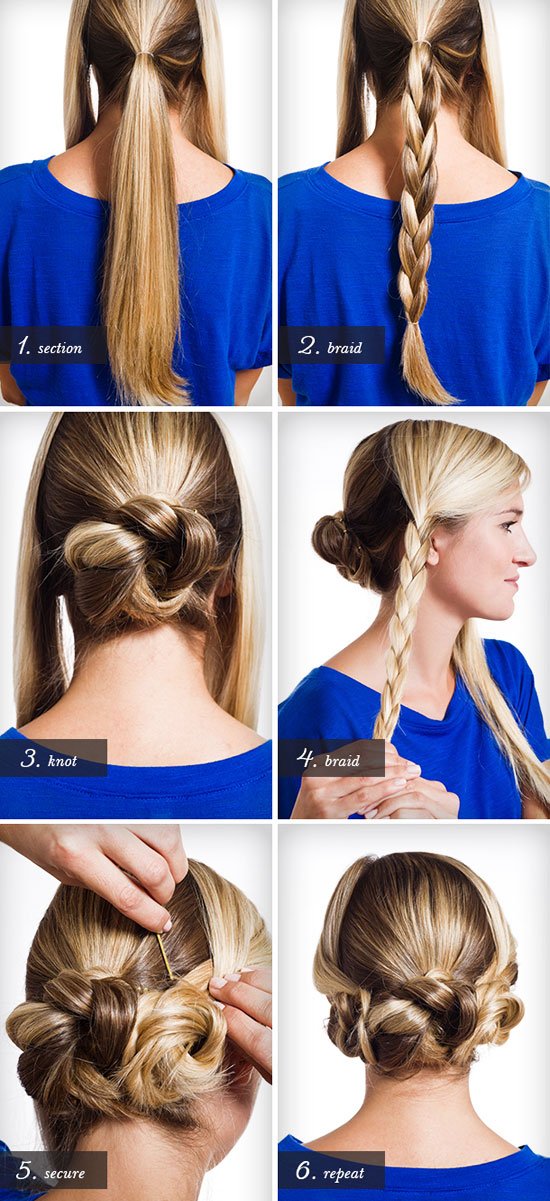 1. section

2. braid

3. knot

4. braid

5. secure

6. repeat