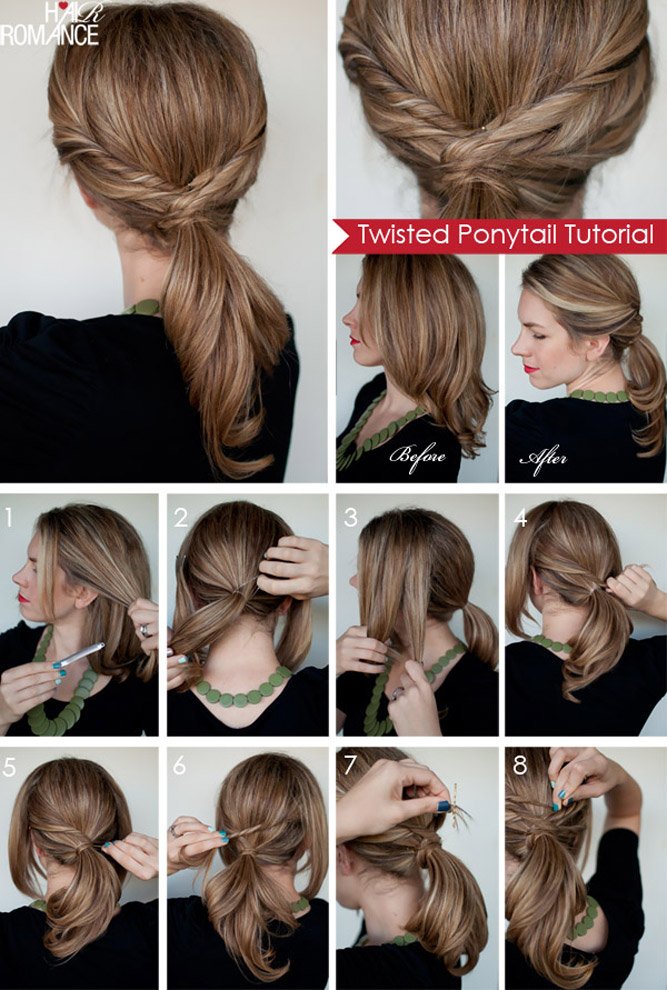 HAIR ROMANCE

Twisted Ponytail Tutorial

Before

After

1

2

3

4

5

6

7

8