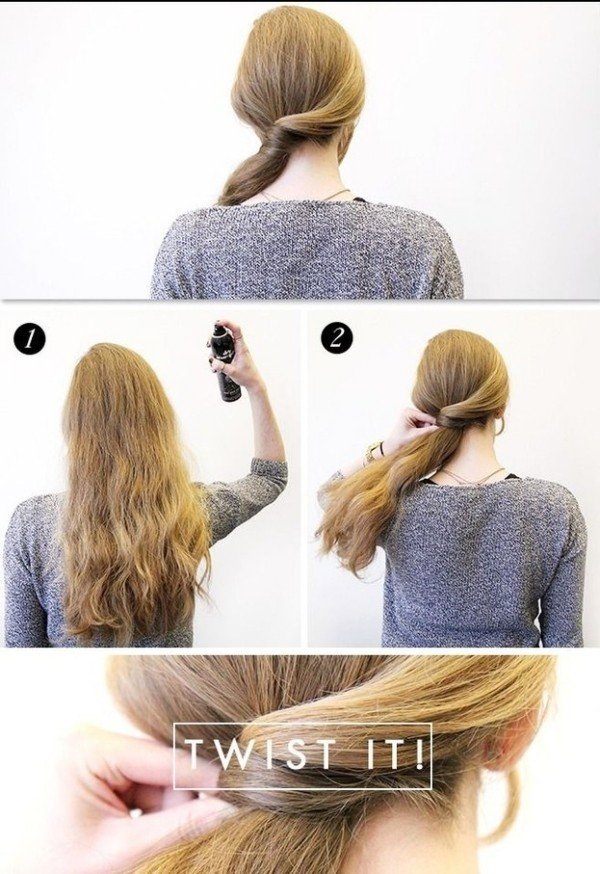 1

2

TWIST IT!