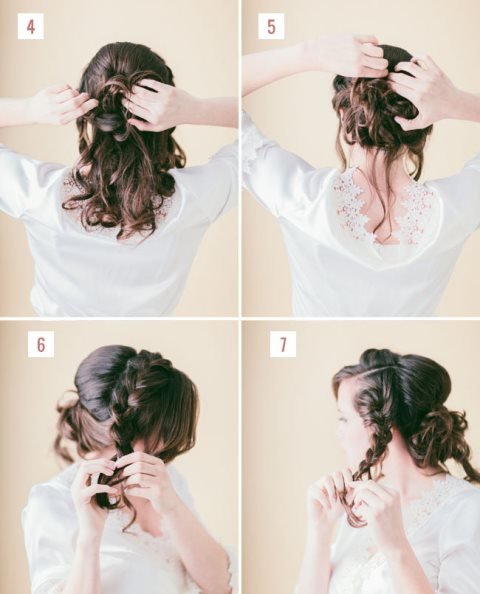 4

5

6

7